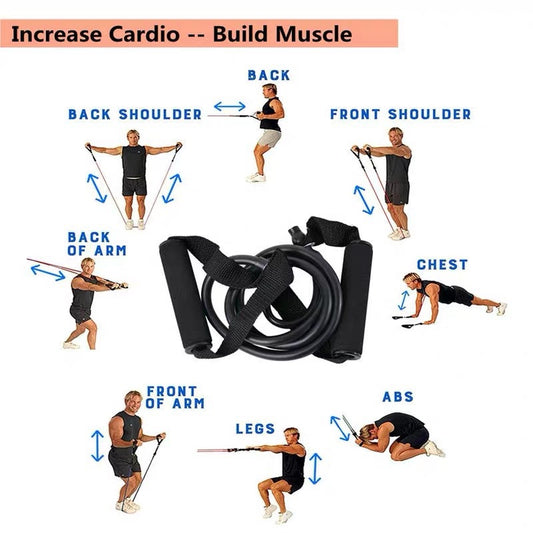 Increase Cardio -- Build Muscle

BACK

BACK SHOULDER

FRONT SHOULDER

BACK OF ARM

CHEST

FRONT OF ARM

ABS

LEGS